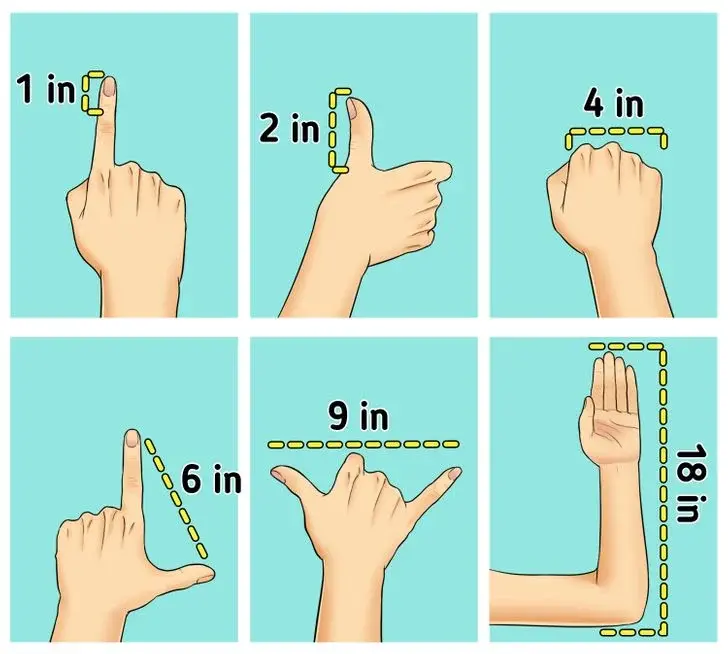 1 in

2 in

4 in

6 in

9 in

18 in